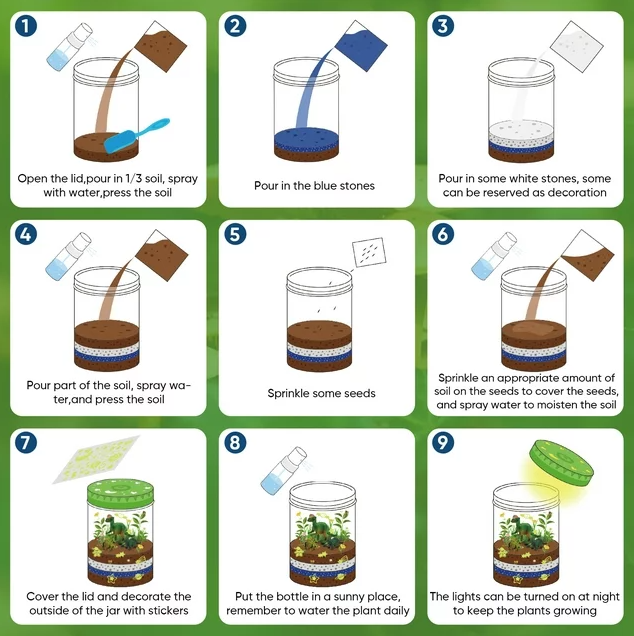 1
Open the lid,pour in 1/3 soil, spray with water,press the soil

2
Pour in the blue stones

3
Pour in some white stones, some can be reserved as decoration

4
Pour part of the soil, spray water,and press the soil

5
Sprinkle some seeds

6
Sprinkle an appropriate amount of soil on the seeds to cover the seeds, and spray water to moisten the soil

7
Cover the lid and decorate the outside of the jar with stickers

8
Put the bottle in a sunny place, remember to water the plant daily

9
The lights can be turned on at night to keep the plants growing